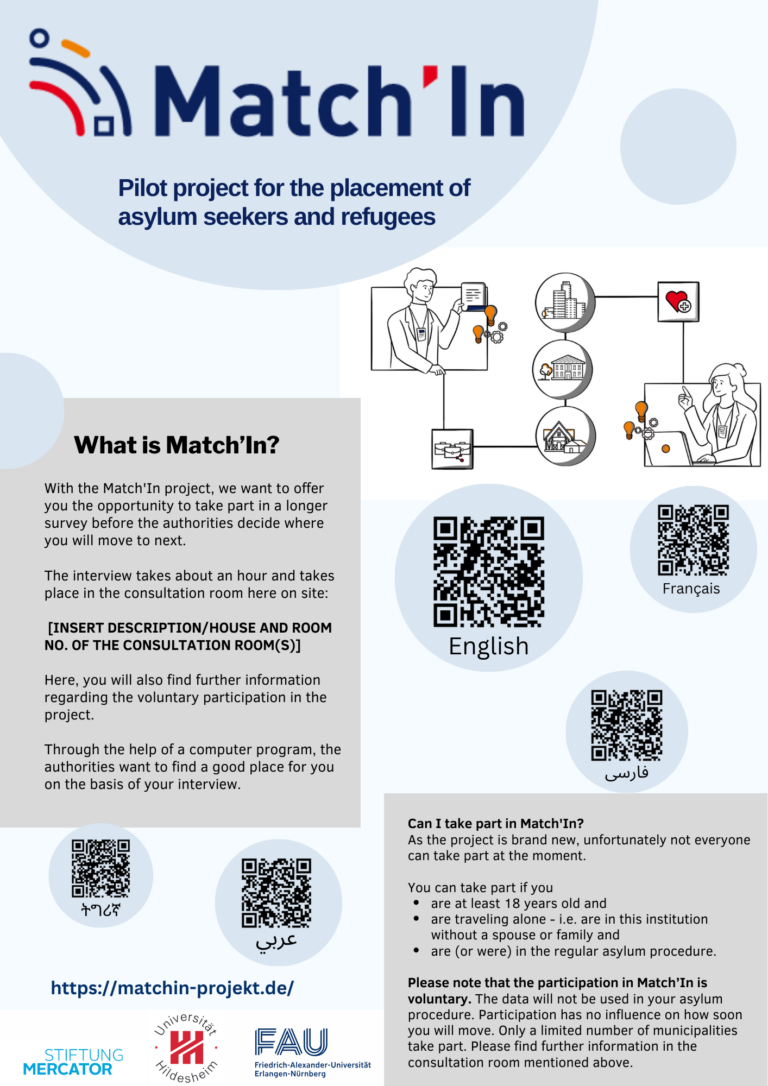 Match'In

Pilot project for the placement of asylum seekers and refugees

What is Match'In?

With the Match'In project, we want to offer you the opportunity to take part in a longer survey before the authorities decide where you will move to next.

The interview takes about an hour and takes place in the consultation room here on site:

[INSERT DESCRIPTION/HOUSE AND ROOM NO. OF THE CONSULTATION ROOM(S)]

Here, you will also find further information regarding the voluntary participation in the project.

Through the help of a computer program, the authorities want to find a good place for you on the basis of your interview.

English

Français

فارسی

ትግርኛ

عربي

https://matchin-projekt.de/

Can I take part in Match'In?
As the project is brand new, unfortunately not everyone can take part at the moment.

You can take part if you
• are at least 18 years old and
• are traveling alone - i.e. are in this institution without a spouse or family and
• are (or were) in the regular asylum procedure.

Please note that the participation in Match'In is voluntary. The data will not be used in your asylum procedure. Participation has no influence on how soon you will move. Only a limited number of municipalities take part. Please find further information in the consultation room mentioned above.

STIFTUNG MERCATOR

Universität Hildesheim

FAU Friedrich-Alexander-Universität Erlangen-Nürnberg